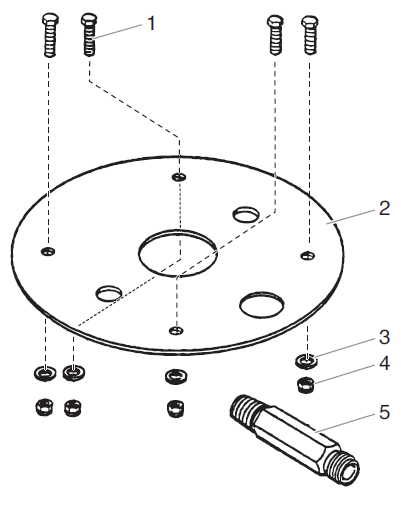 1
2
3
4
5